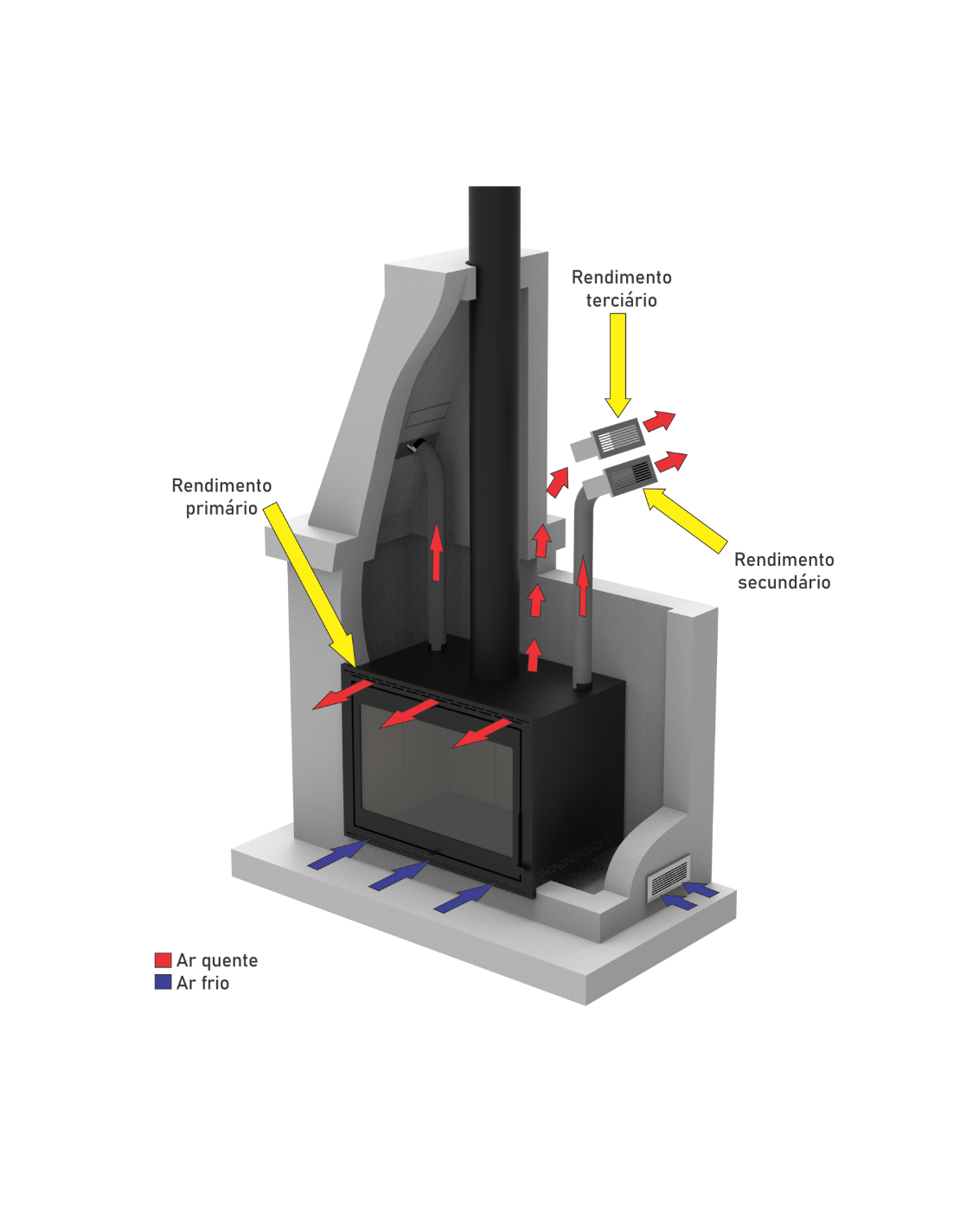 Rendimento terciário

Rendimento primário

Rendimento secundário

Ar quente
Ar frio